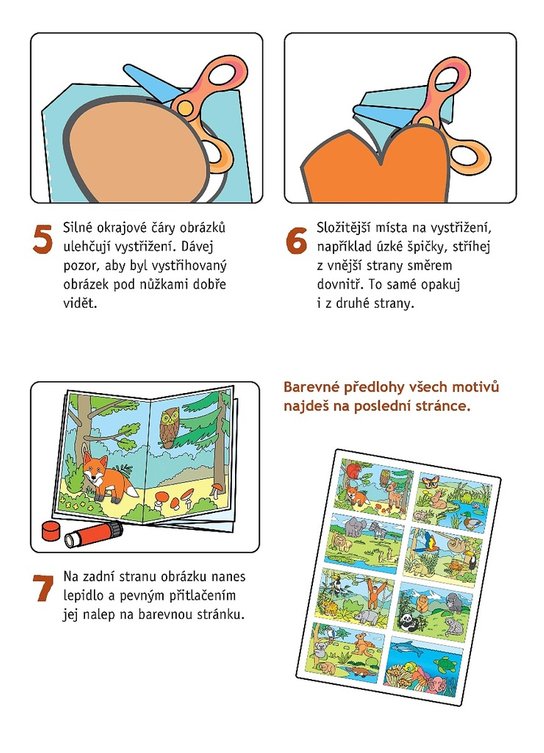 5 Silné okrajové čáry obrázků ulehčují vystřižení. Dávej pozor, aby byl vystřihovaný obrázek pod nůžkami dobře vidět.

6 Složitější místa na vystřižení, například úzké špičky, stříhej z vnější strany směrem dovnitř. To samé opakuj i z druhé strany.

7 Na zadní stranu obrázku nanes lepidlo a pevným přitlačením jej nalep na barevnou stránku.

Barevné předlohy všech motivů najdeš na poslední stránce.