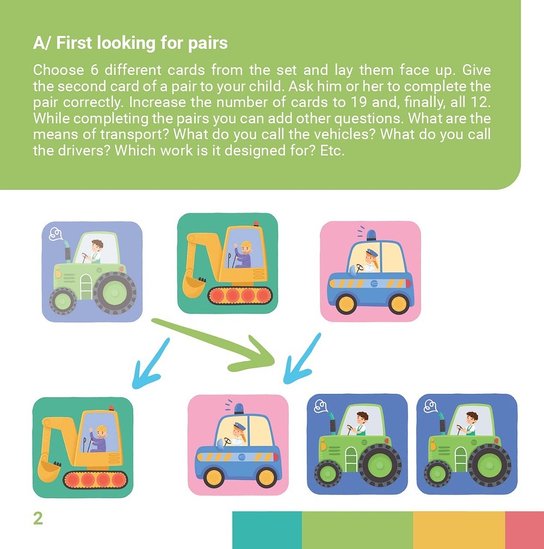 A/ First looking for pairs

Choose 6 different cards from the set and lay them face up. Give the second card of a pair to your child. Ask him or her to complete the pair correctly. Increase the number of cards to 19 and, finally, all 12. While completing the pairs you can add other questions. What are the means of transport? What do you call the vehicles? What do you call the drivers? Which work is it designed for? Etc.

2