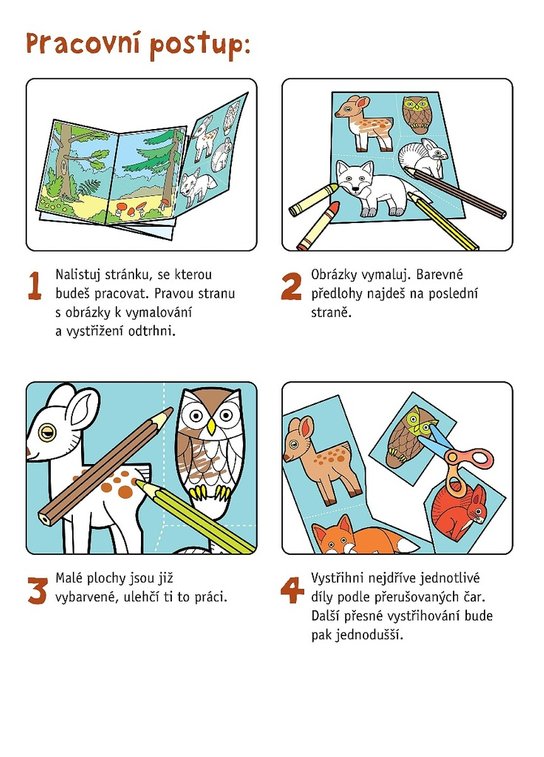 Pracovní postup:

1 Nalistuj stránku, se kterou budeš pracovat. Pravou stranu s obrázky k vymalování a vystřižení odtrhni.

2 Obrázky vymaluj. Barevné předlohy najdeš na poslední straně.

3 Malé plochy jsou již vybarvené, ulehčí ti to práci.

4 Vystřihni nejdříve jednotlivé díly podle přerušovaných čar. Další přesné vystřihování bude pak jednodušší.